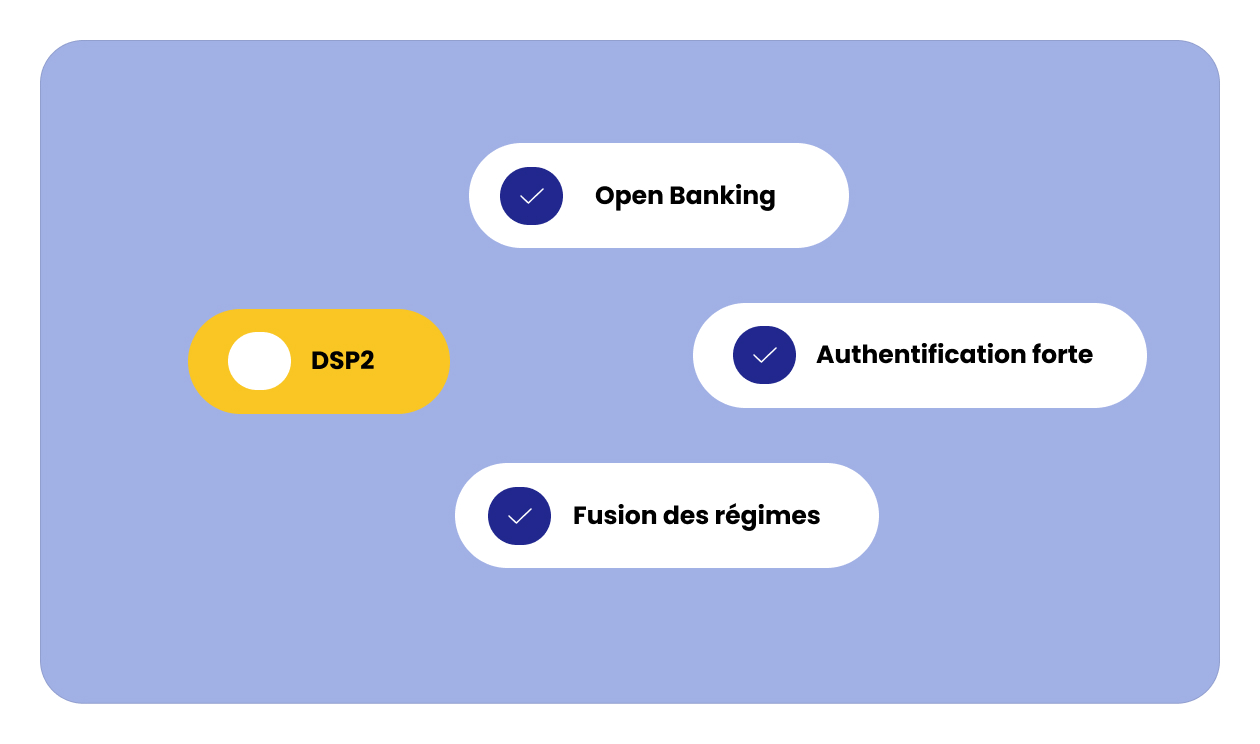 Open Banking

DSP2

Authentification forte

Fusion des régimes